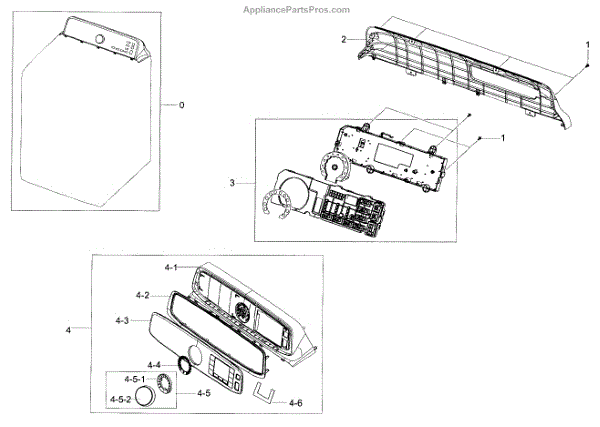 AppliancePartsPros.com

0

2

1

1

3

4-1

4-2

4-3

4

4-4

4-5-1

4-5-2

4-5

4-6