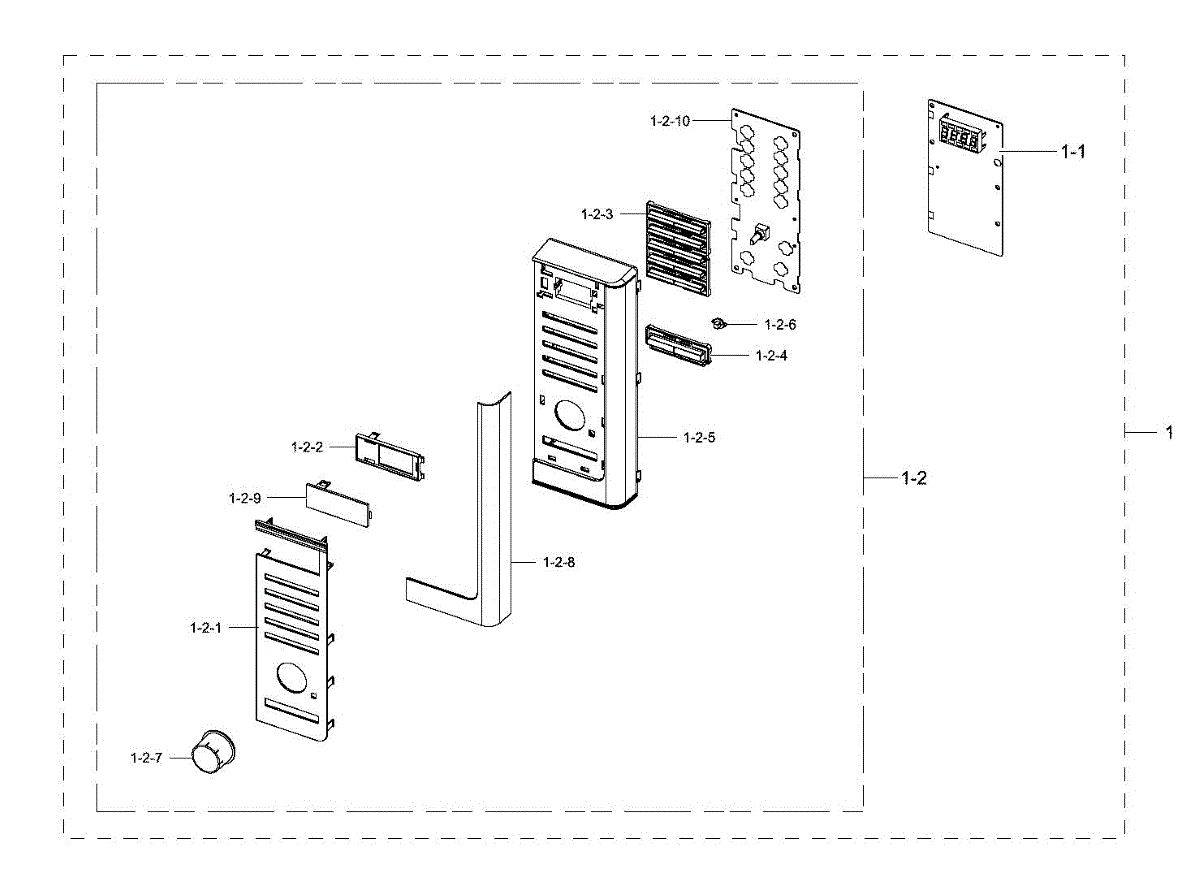 1-2-10

1-1

1-2-3

1-2-6

1-2-4

1-2-5

1

1-2-2

1-2

1-2-9

1-2-8

1-2-1

1-2-7