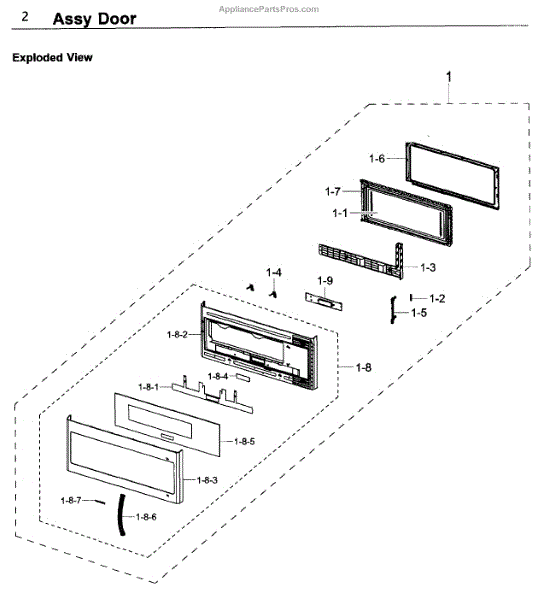 AppliancePartsPros.com

2 Assy Door

Exploded View

1
1-6
1-7
1-1
1-3
1-4
1-9
1-2
1-5
1-8-2
1-8
1-8-4
1-8-1
1-8-5
1-8-3
1-8-7
1-8-6