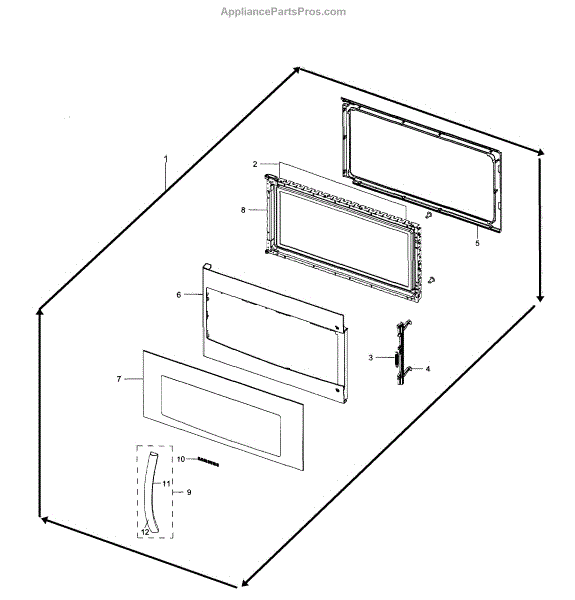 AppliancePartsPros.com

1
2
8
5
6
3
4
7
10
11
9
12