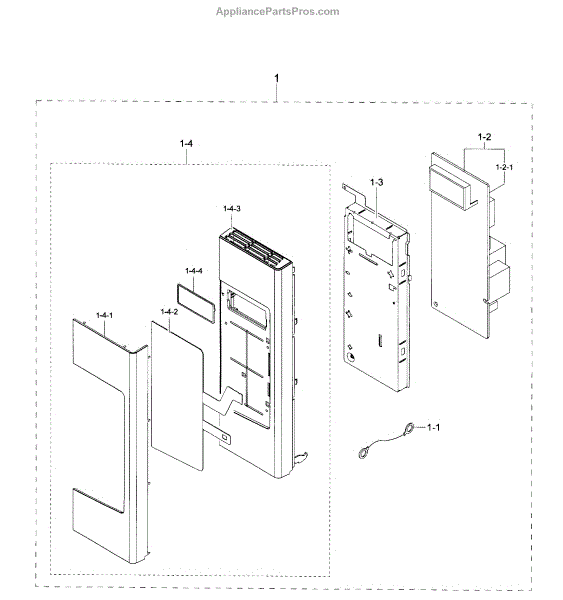 AppliancePartsPros.com

1

1-4

1-2

1-2-1

1-3

1-4-3

1-4-4

1-4-1

1-4-2

1-1