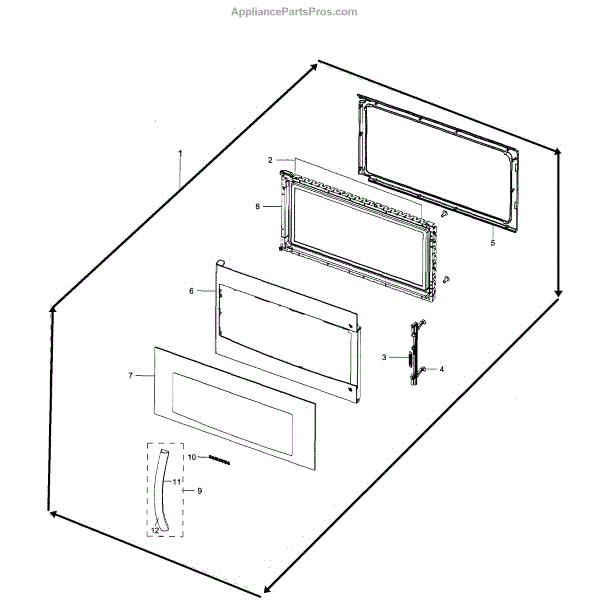 AppliancePartsPros.com

1
2
8
5
6
3
4
7
10
11
9
12