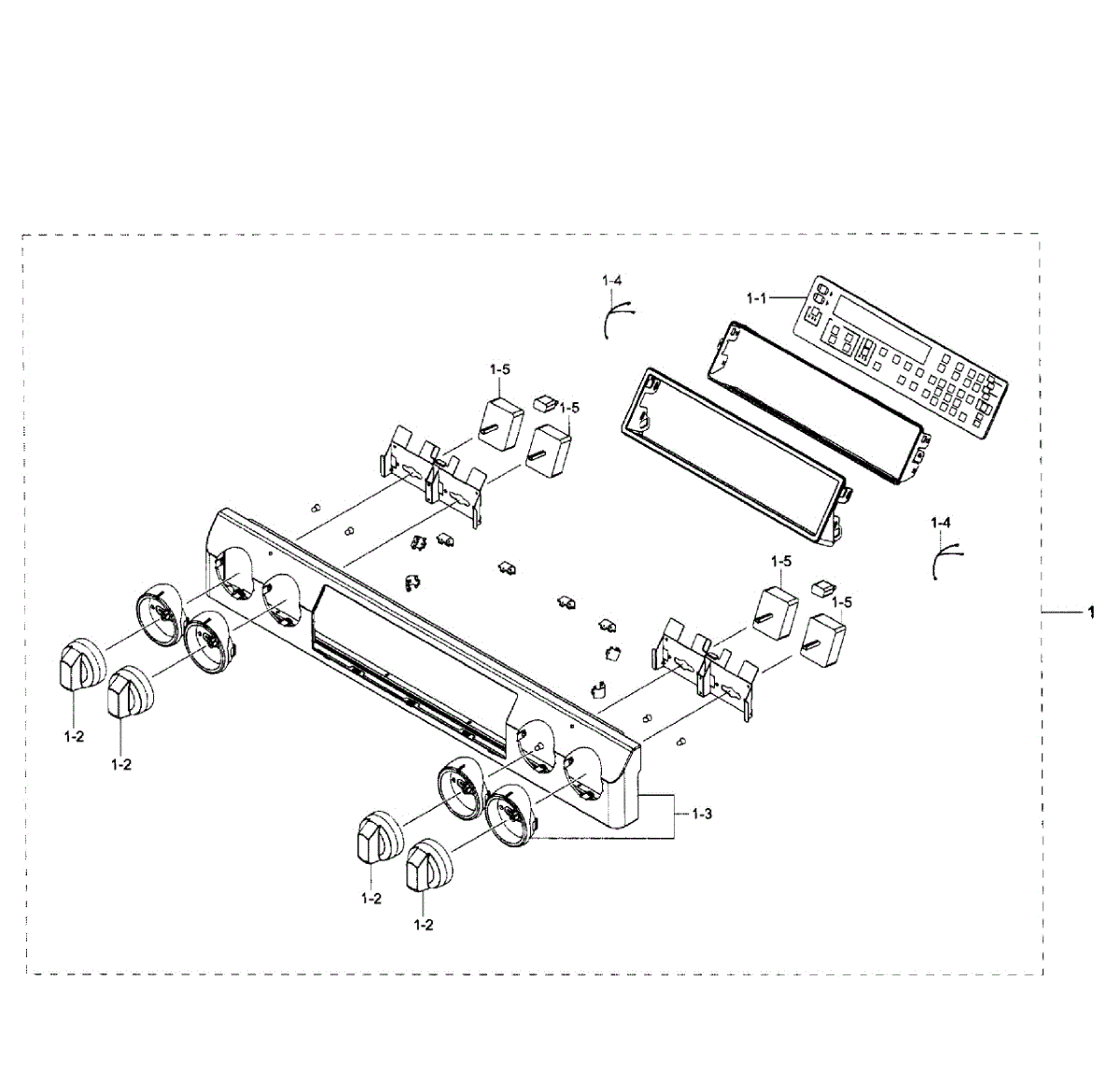 1-4
1-1
1-5
1-5
1-4
1-5
1-5
1
1-2
1-2
1-3
1-2
1-2