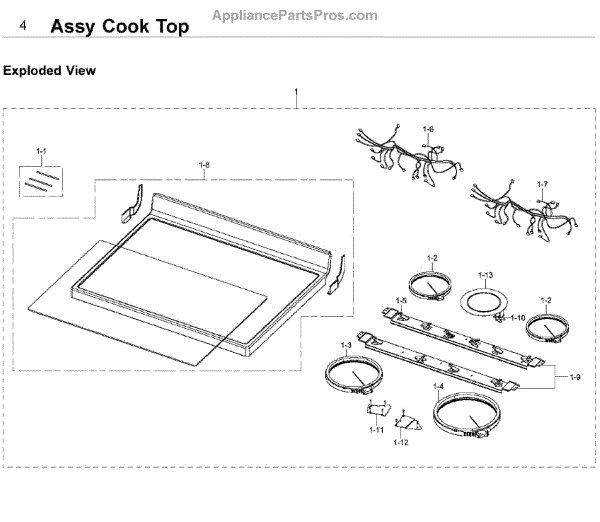 4 Assy Cook Top

AppliancePartsPros.com

Exploded View

1

1-1

1-8

1-6

1-7

1-2

1-13

1-5

1-10

1-2

1-3

1-9

1-4

1-11

1-12