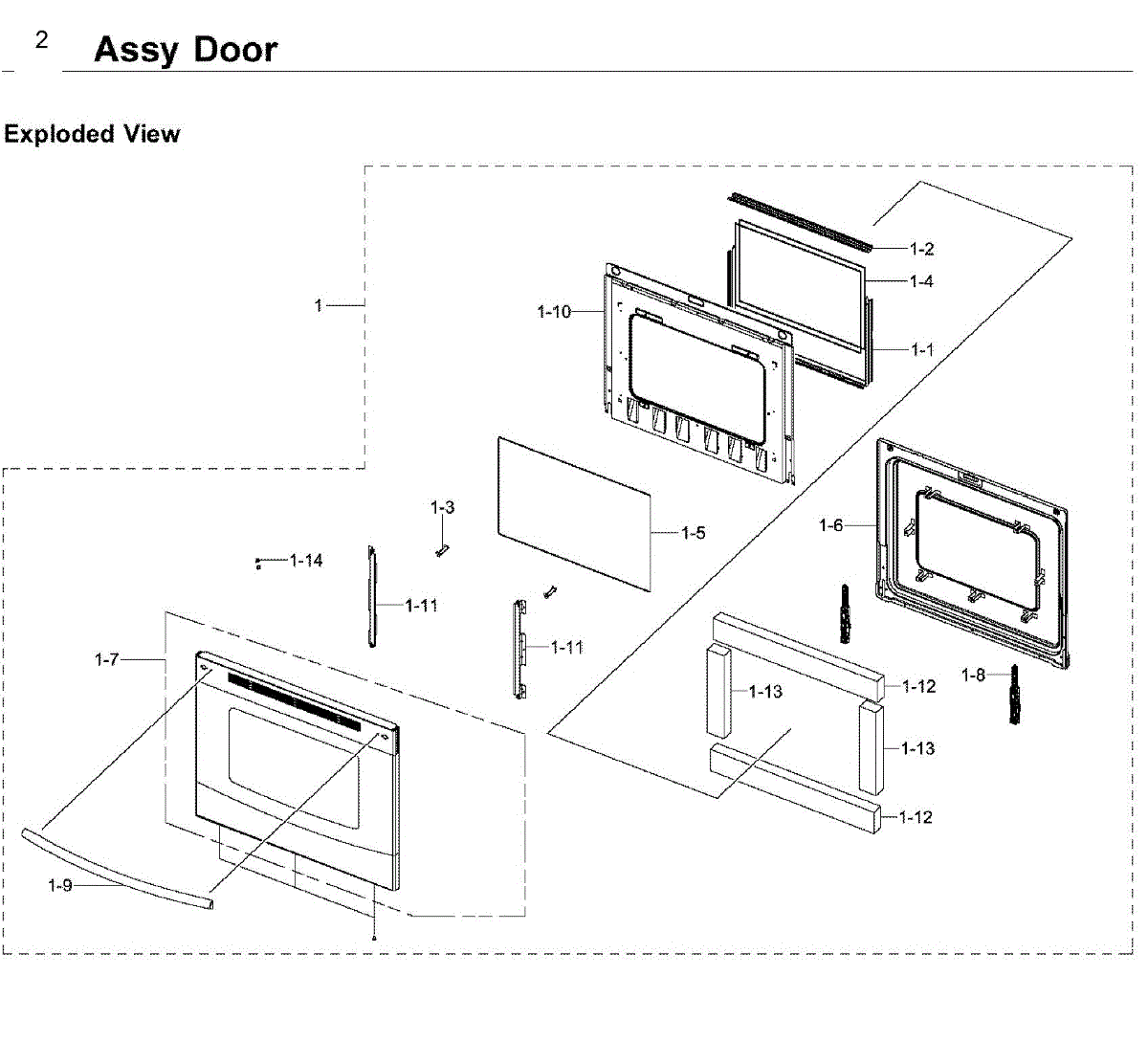 2 Assy Door

Exploded View

1
1-2
1-4
1-10
1-1
1-3
1-5
1-6
1-14
1-11
1-11
1-7
1-13
1-12
1-8
1-13
1-12
1-9