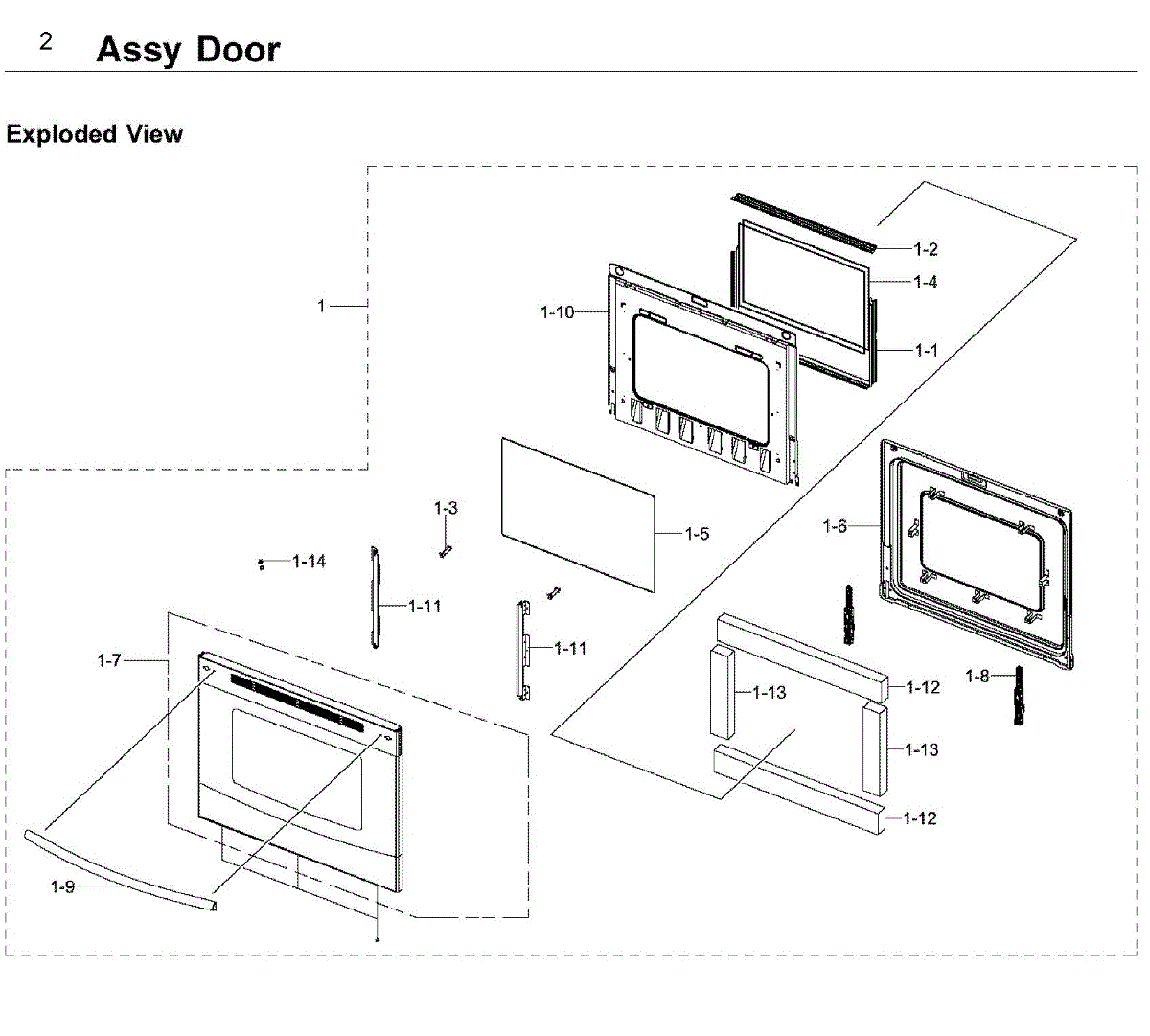 2 Assy Door

Exploded View

1
1-2
1-4
1-10
1-1
1-3
1-5
1-6
1-14
1-11
1-11
1-7
1-13
1-12
1-8
1-13
1-12
1-9