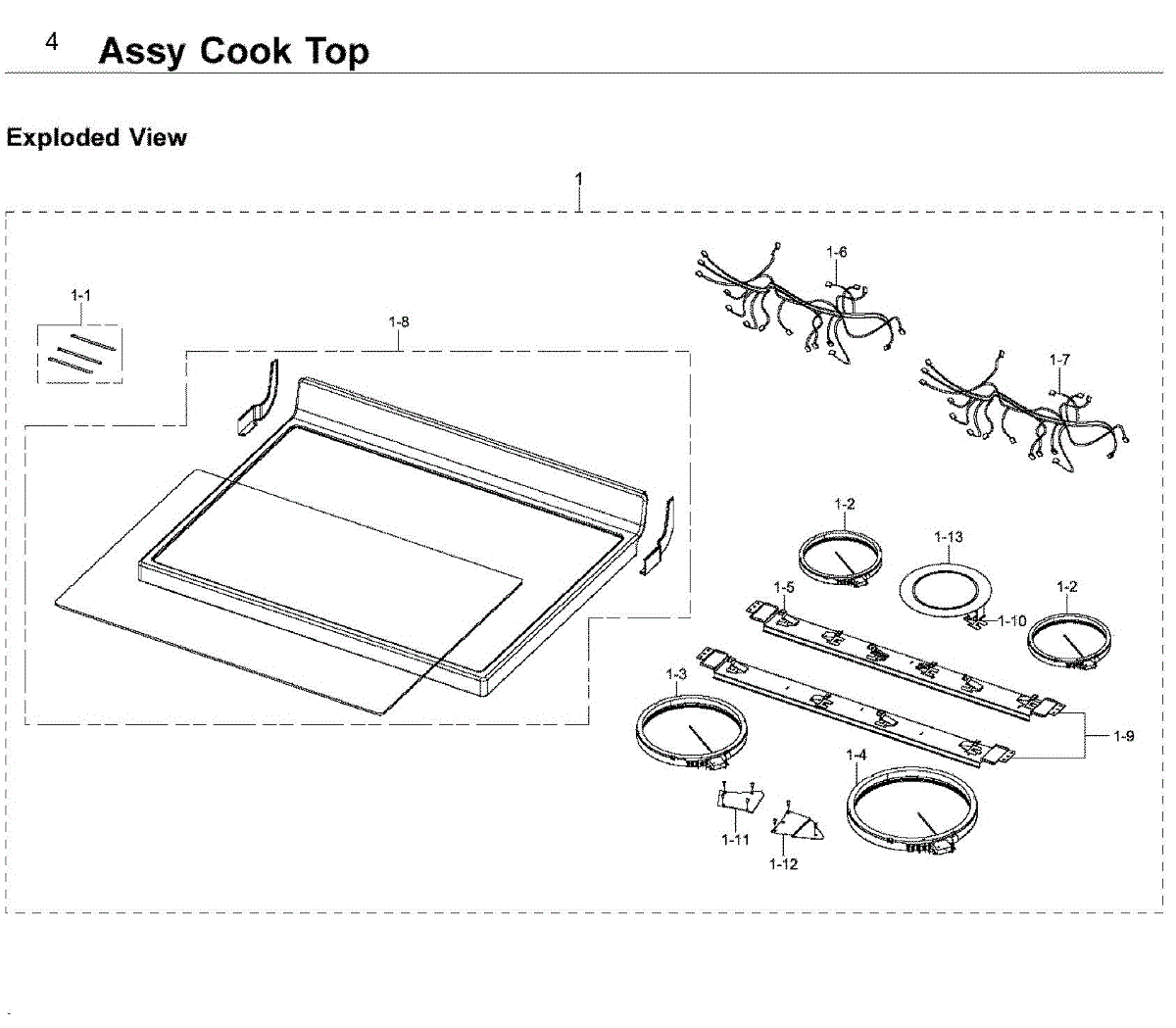 4 Assy Cook Top

Exploded View

1

1-1

1-8

1-6

1-7

1-2

1-13

1-5

1-10

1-2

1-3

1-9

1-4

1-11

1-12