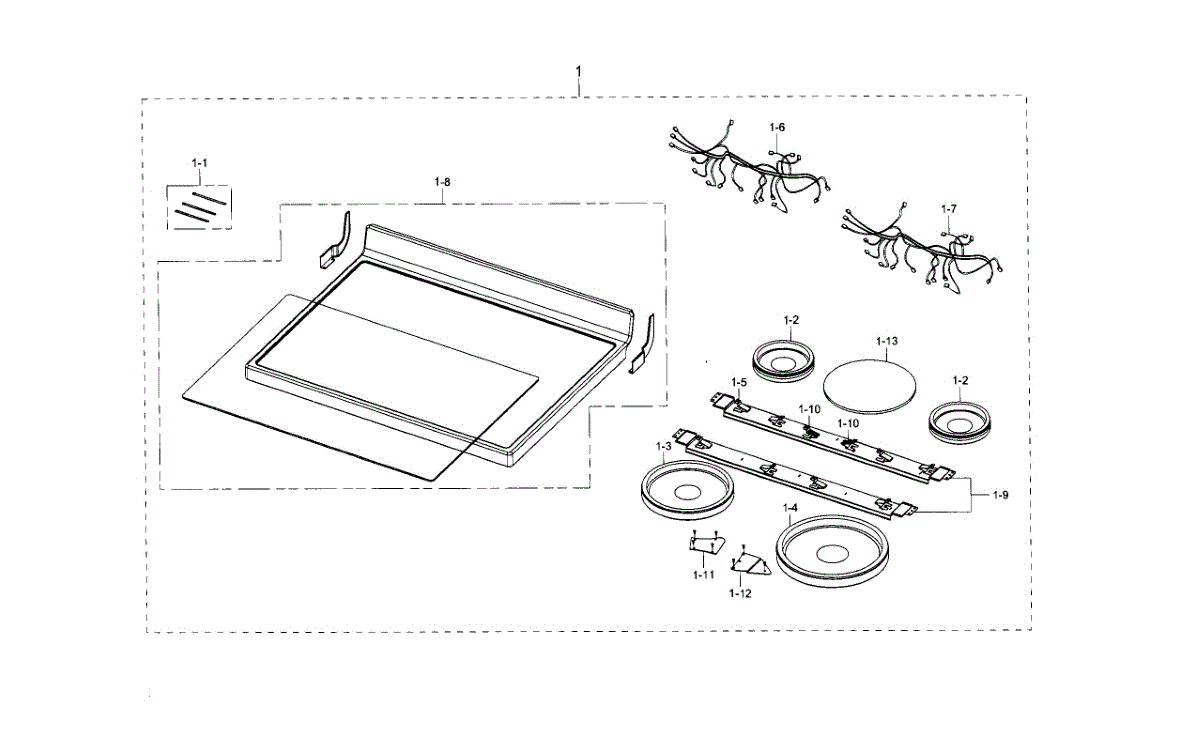 1

1-1

1-8

1-6

1-7

1-2

1-13

1-2

1-5

1-10

1-10

1-3

1-9

1-4

1-11

1-12