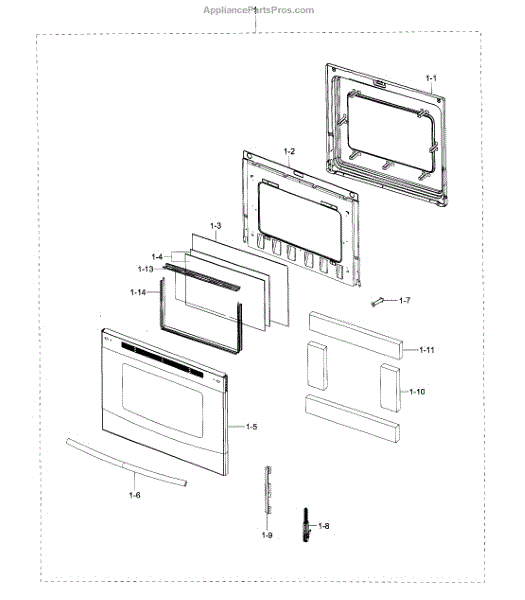 AppliancePartsPros.com

1

1-1

1-2

1-3

1-4

1-13

1-14

1-7

1-11

1-10

1-5

1-6

1-9

1-8