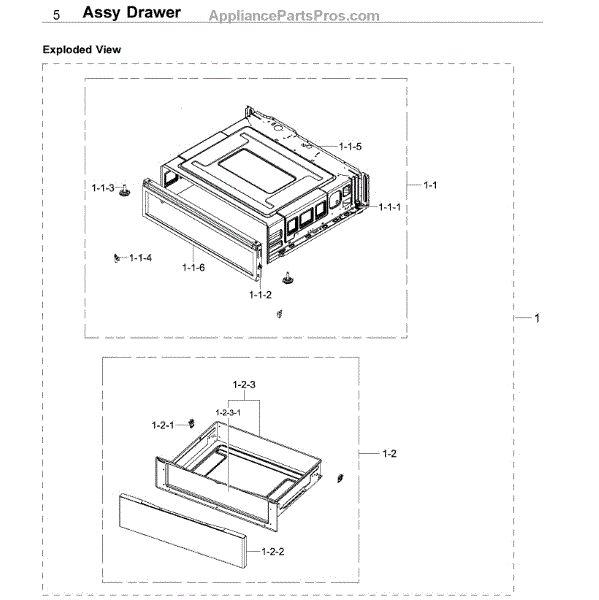 5 Assy Drawer AppliancePartsPros.com

Exploded View

1-1-5
1-1-3
1-1
1-1-1
1-1-4
1-1-6
1-1-2
1
1-2-3
1-2-3-1
1-2-1
1-2
1-2-2