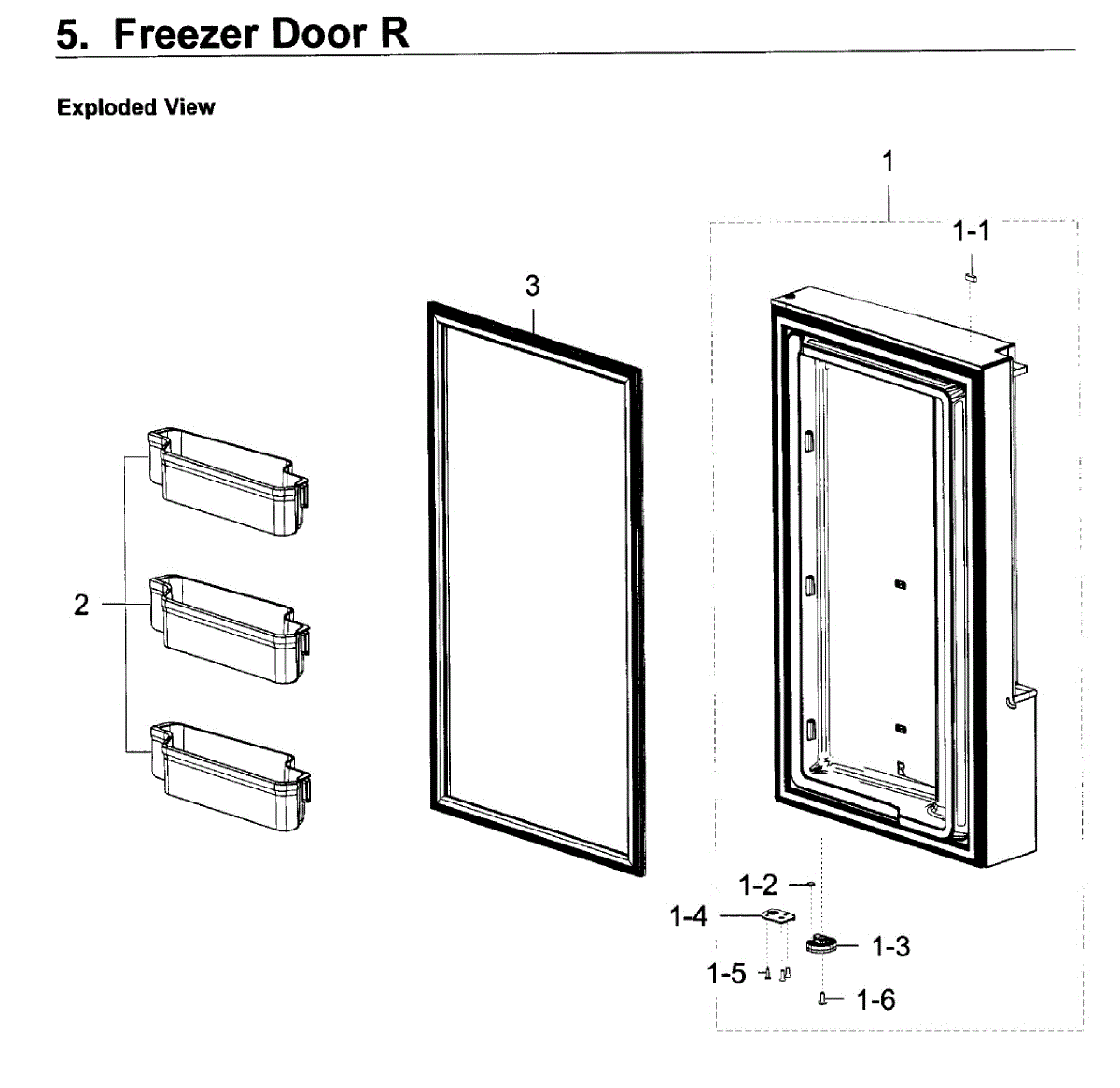 5. Freezer Door R

Exploded View

1

1-1

3

2

R

1-2

1-4

1-3

1-5

1-6