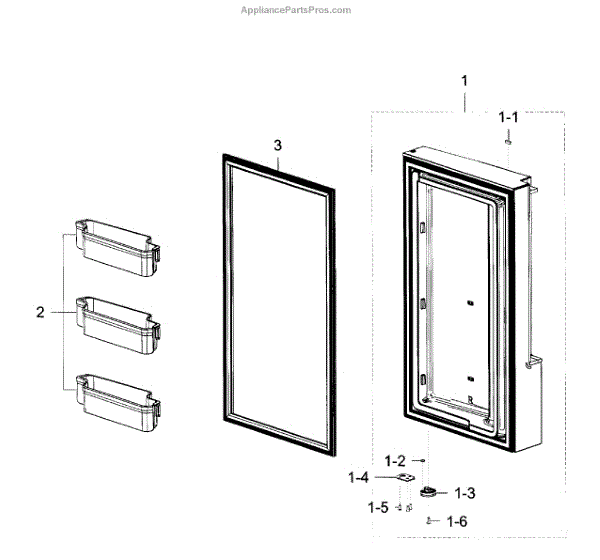 AppliancePartsPros.com

1

1-1

3

2

R

1-2

1-4

1-3

1-5

1-6