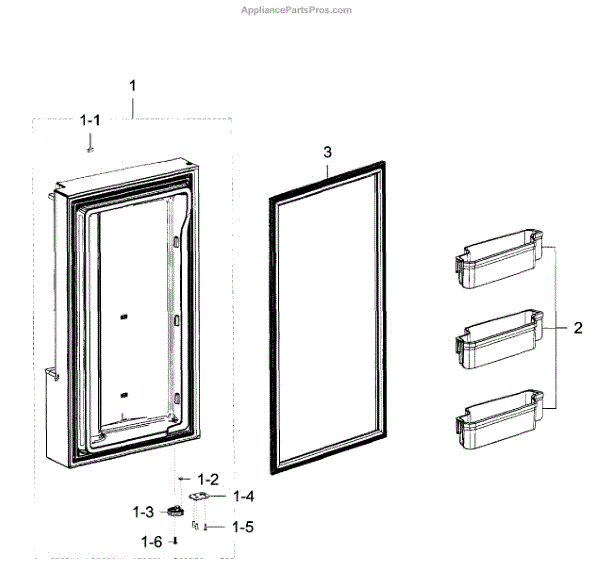 AppliancePartsPros.com

1
1-1
3
2
1-2
1-4
1-3
1-5
1-6