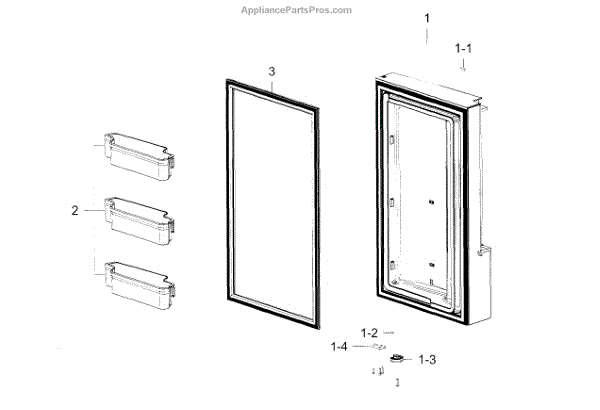 AppliancePartsPros.com

1

1-1

3

2

1-2

1-4

1-3