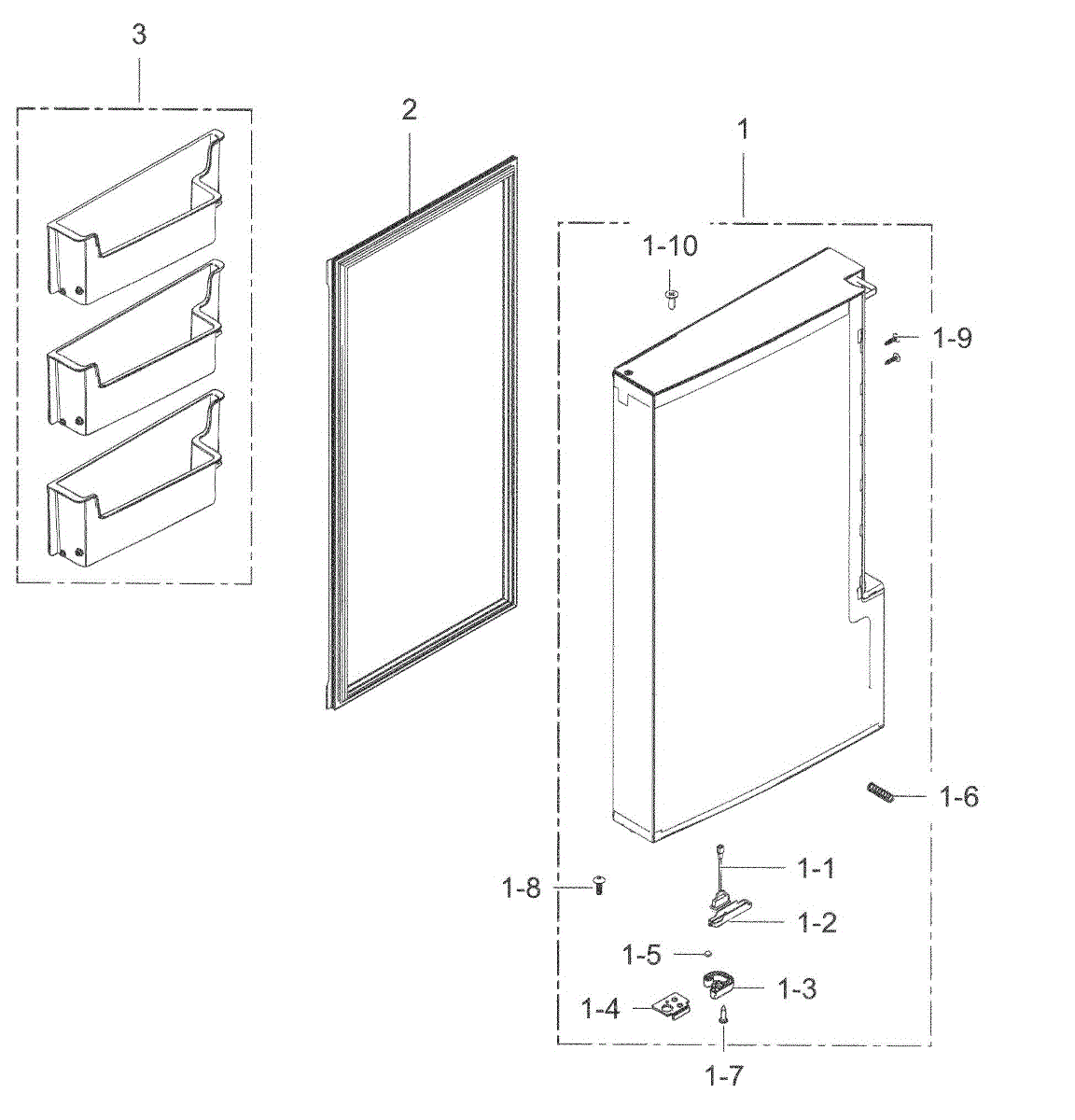 3
2
1
1-10
1-9
1-6
1-1
1-8
1-2
1-5
1-3
1-4
1-7