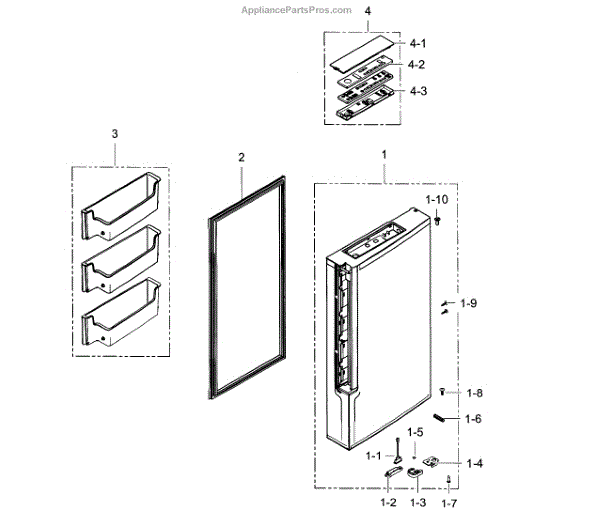 AppliancePartsPros.com

4

4-1

4-2

4-3

3

2

1

1-10

1-9

1-8

1-6

1-5

1-1

1-4

1-2

1-3

1-7