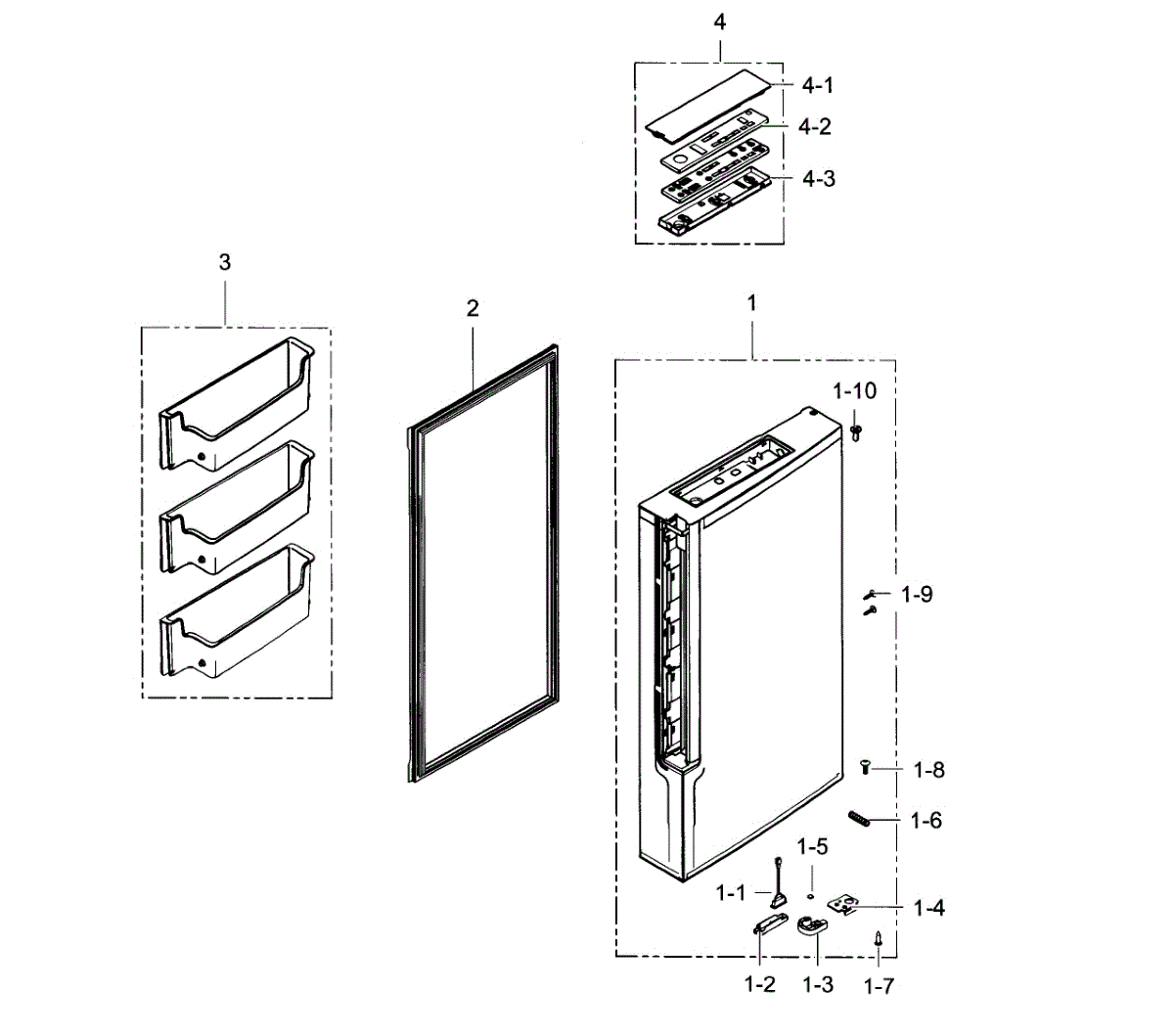 4
4-1
4-2
4-3
3
2
1
1-10
1-9
1-8
1-6
1-5
1-1
1-4
1-2
1-3
1-7