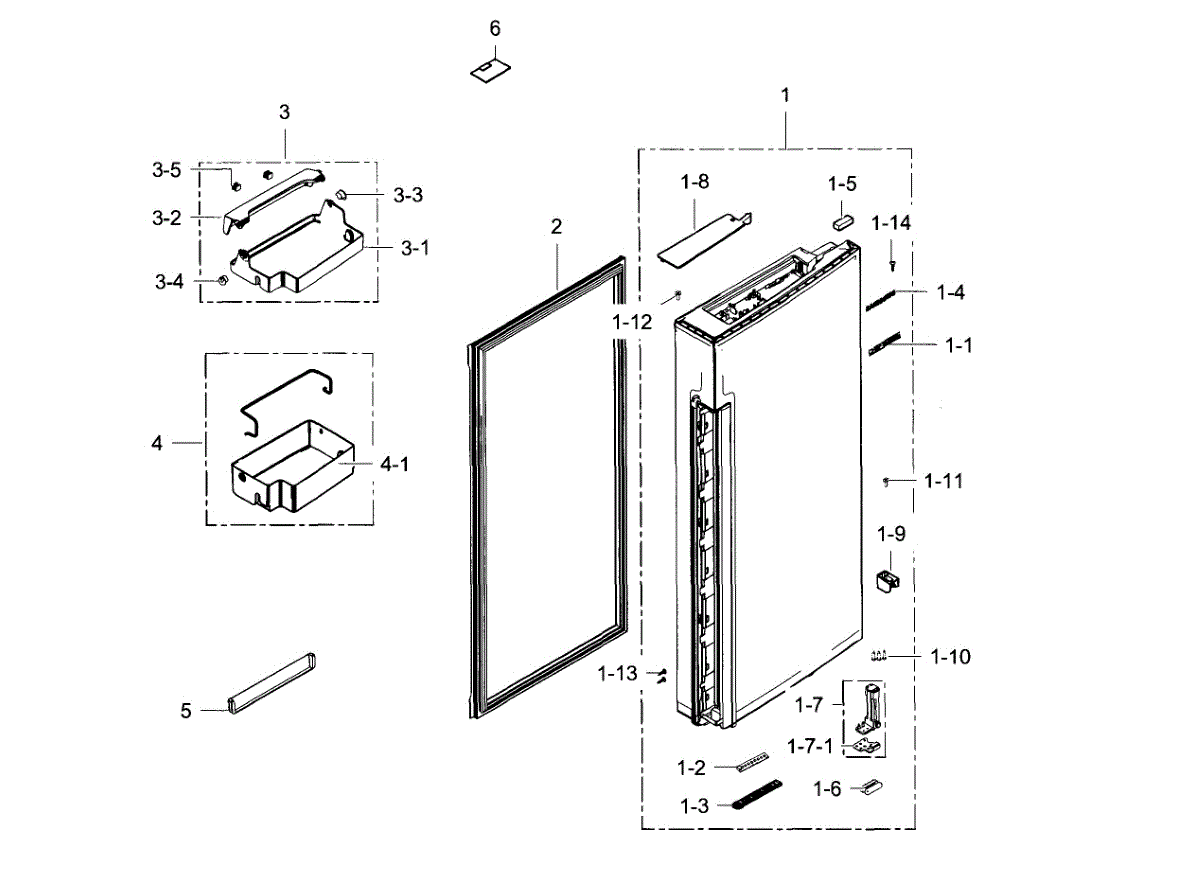 6

3

3-5

3-3

3-2

3-1

3-4

4

4-1

5

2

1

1-8

1-5

1-14

1-4

1-12

1-1

1-11

1-9

1-10

1-13

1-7

1-7-1

1-2

1-6

1-3