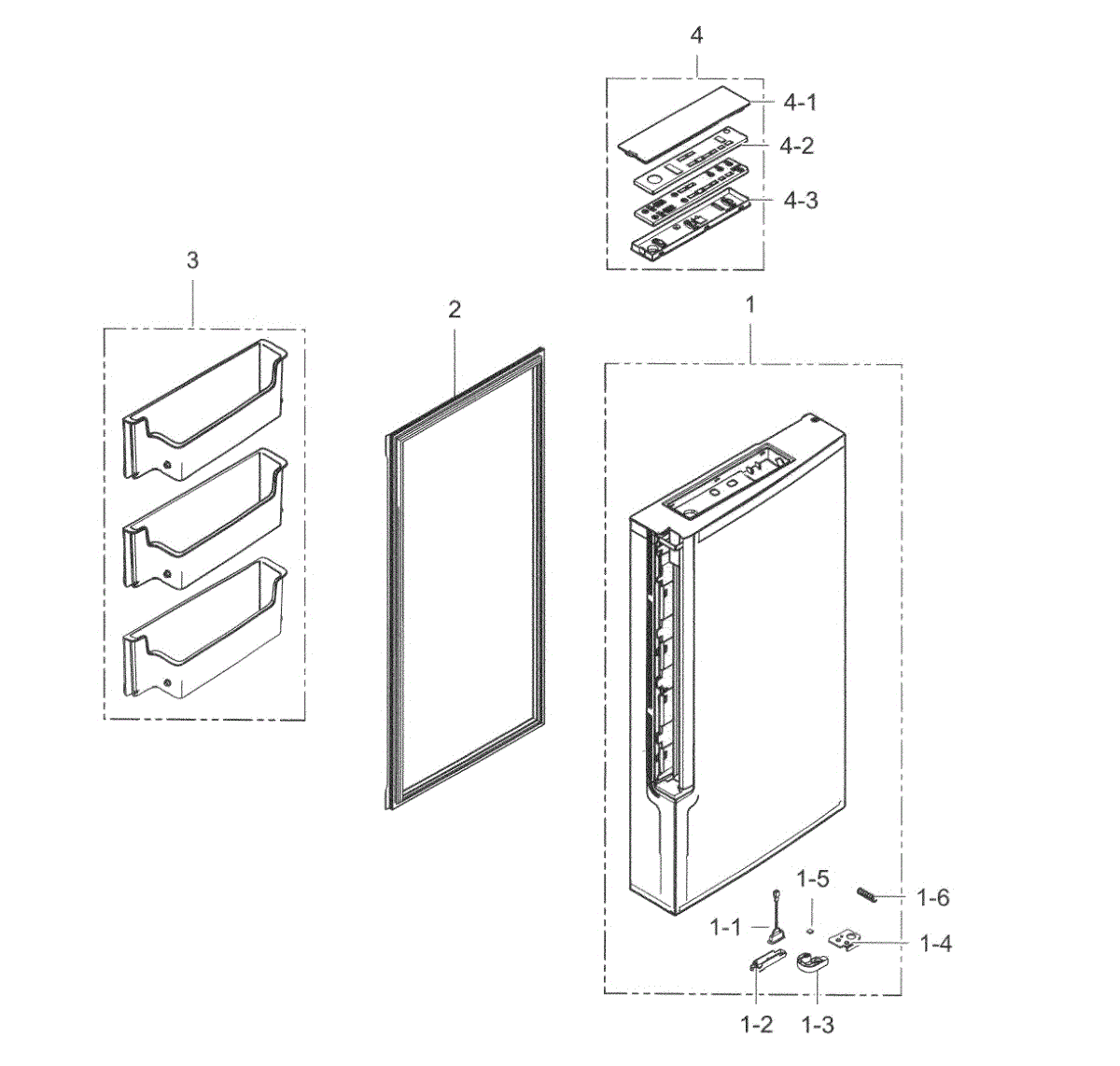 4
4-1
4-2
4-3
3
2
1
1-5
1-6
1-1
1-4
1-2
1-3