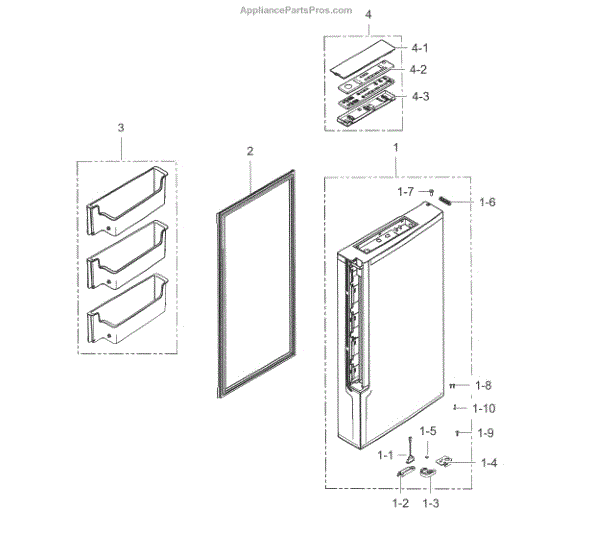 AppliancePartsPros.com

4
4-1
4-2
4-3

3

2

1
1-7
1-6

1-8
1-10
1-9
1-5
1-1
1-4
1-2
1-3