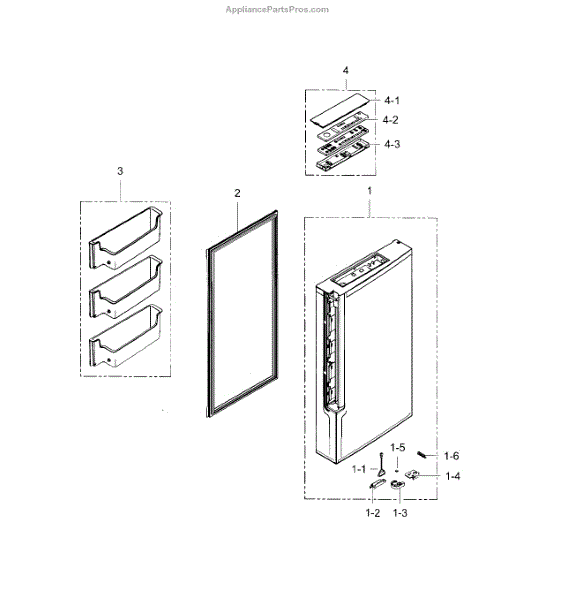 AppliancePartsPros.com

4
4-1
4-2
4-3

3

2

1

1-5
1-6
1-1
1-4
1-2
1-3