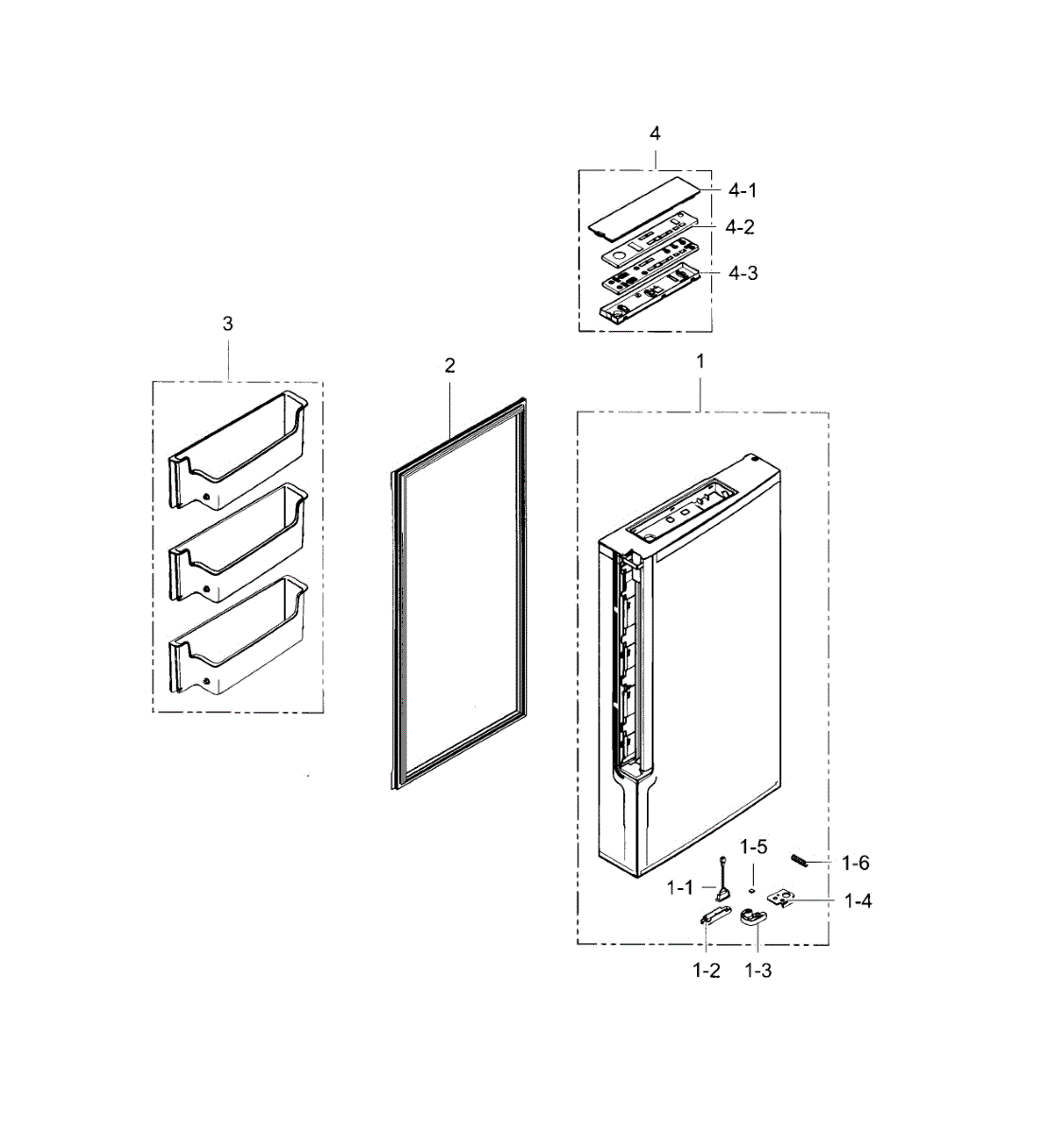 4
4-1
4-2
4-3
3
2
1
1-5
1-6
1-1
1-4
1-2
1-3