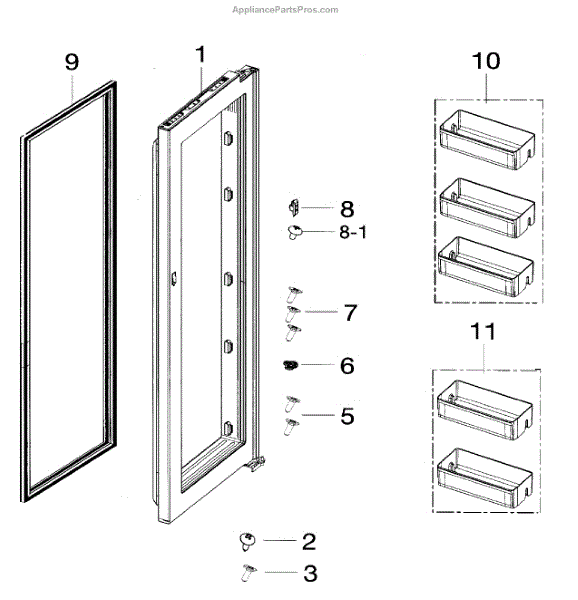 AppliancePartsPros.com

9

1

10

8

8-1

7

11

6

5

2

3