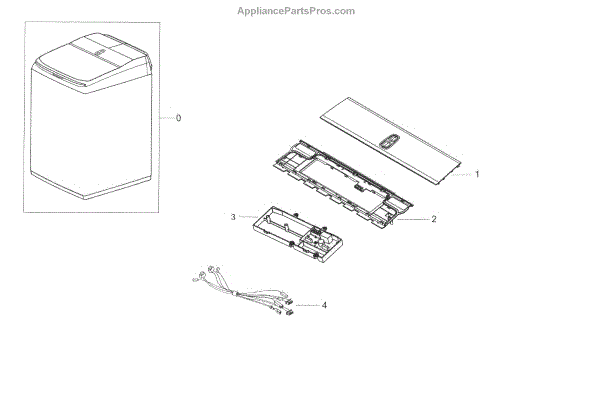 AppliancePartsPros.com

0

1

2

3

4