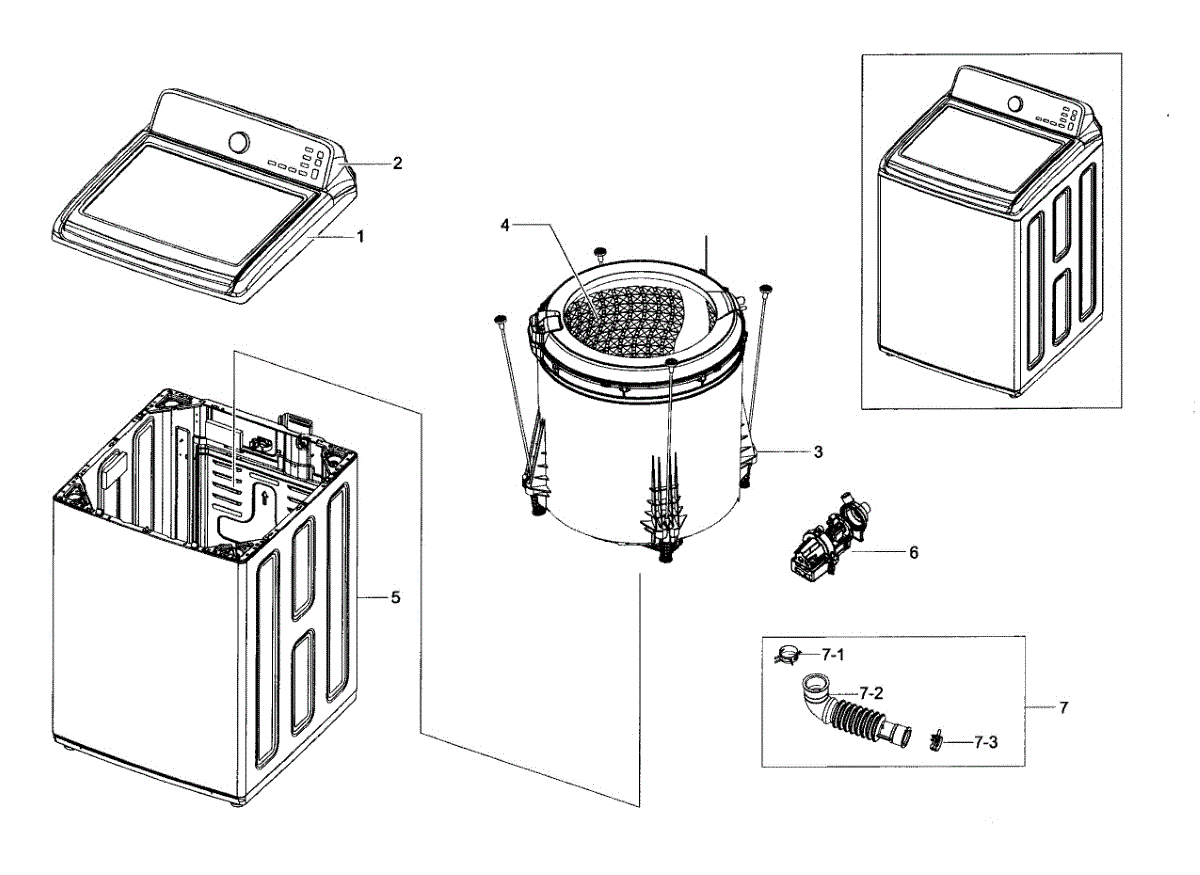 2
1
4
3
5
6
7-1
7-2
7-3
7