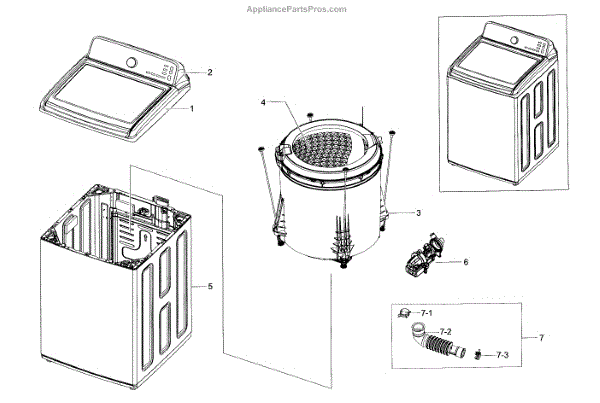 AppliancePartsPros.com

2
1
4
3
5
6
7-1
7-2
7-3
7