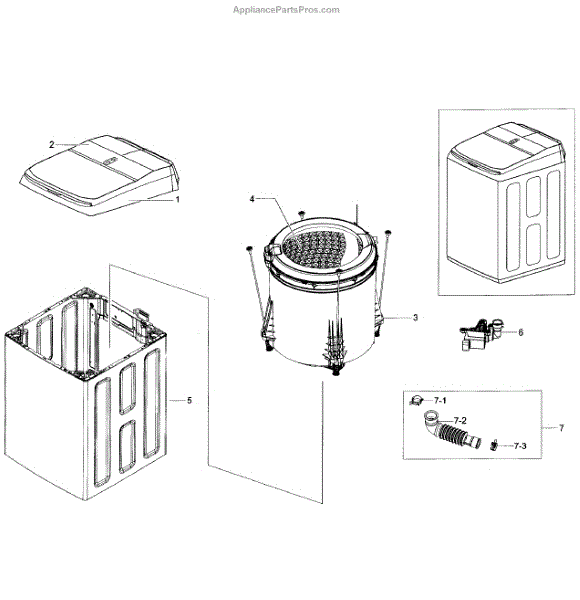 AppliancePartsPros.com

2
1
4
3
6
5
7-1
7-2
7-3
7