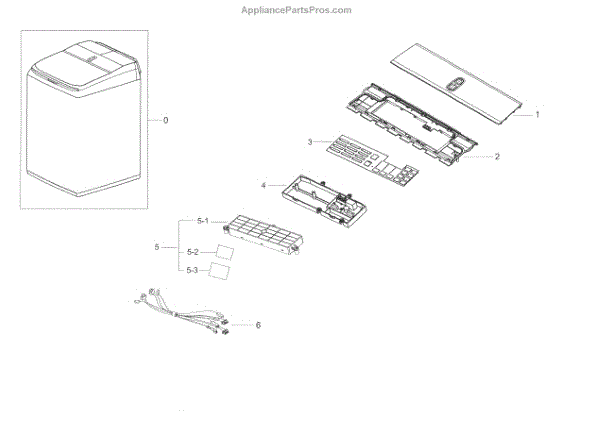 AppliancePartsPros.com

0

1

2

3

4

5

5-1

5-2

5-3

6