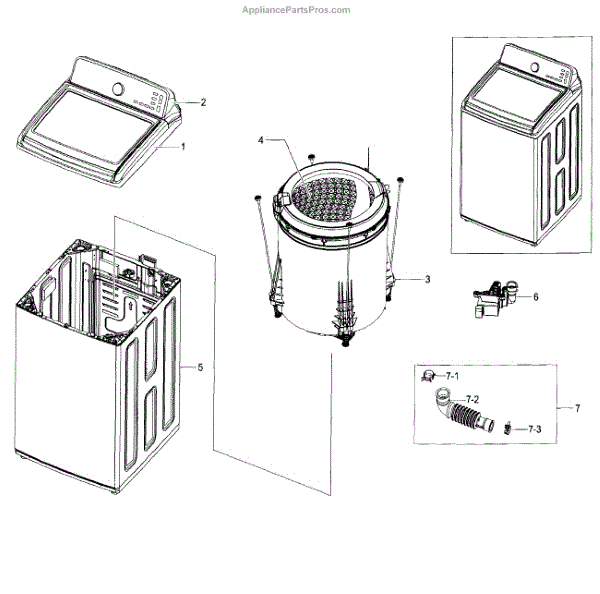 AppliancePartsPros.com

2
1
4
3
6
5
7-1
7-2
7
7-3