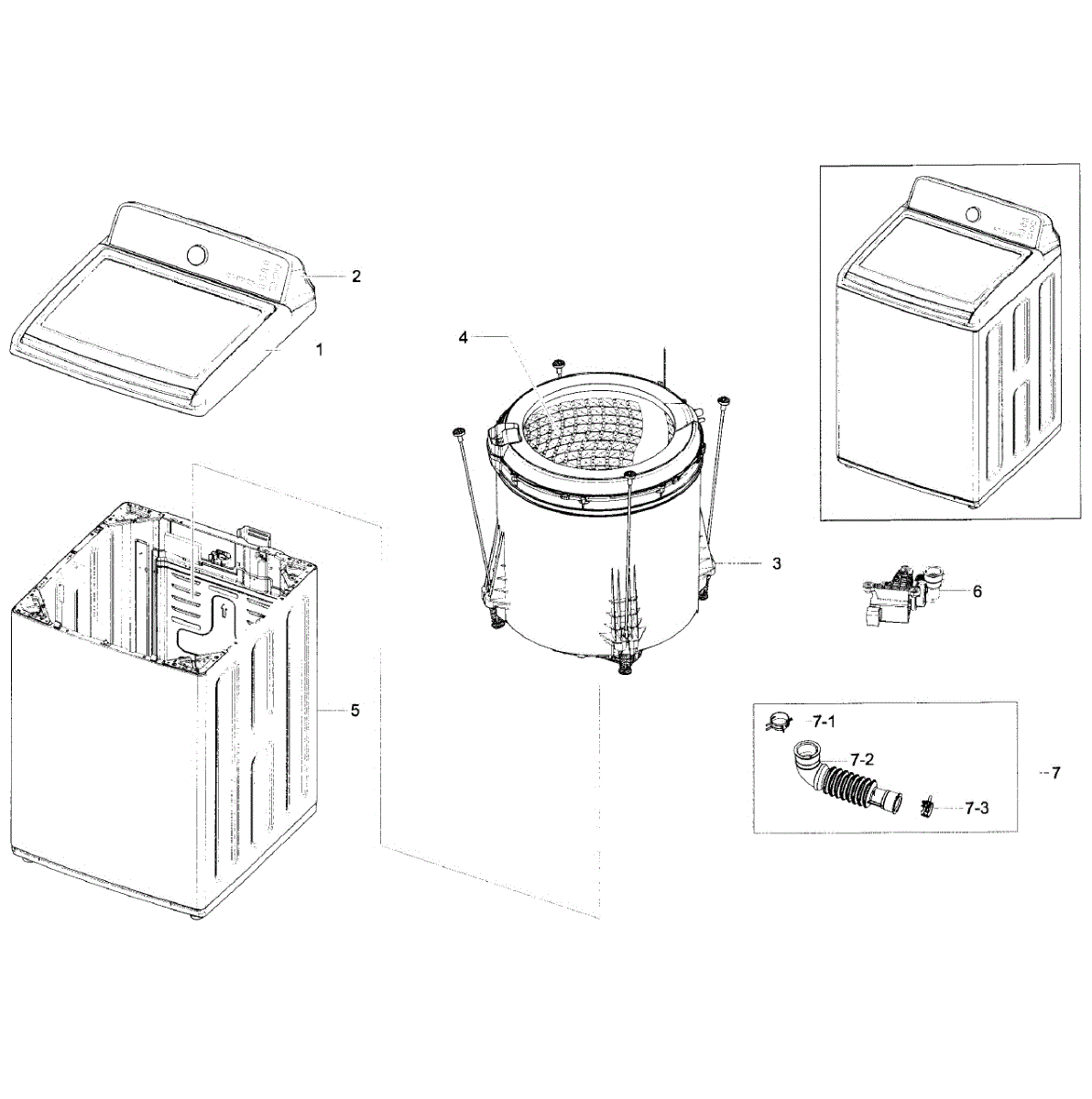 2
1
4
3
6
5
7-1
7-2
7-3
7