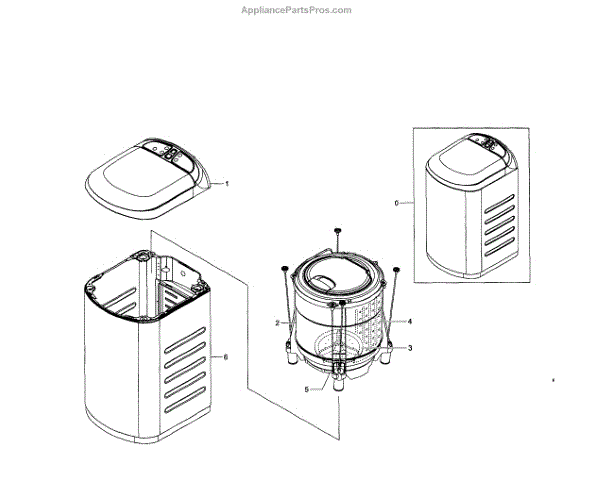 AppliancePartsPros.com

1

0

2

4

3

6

5