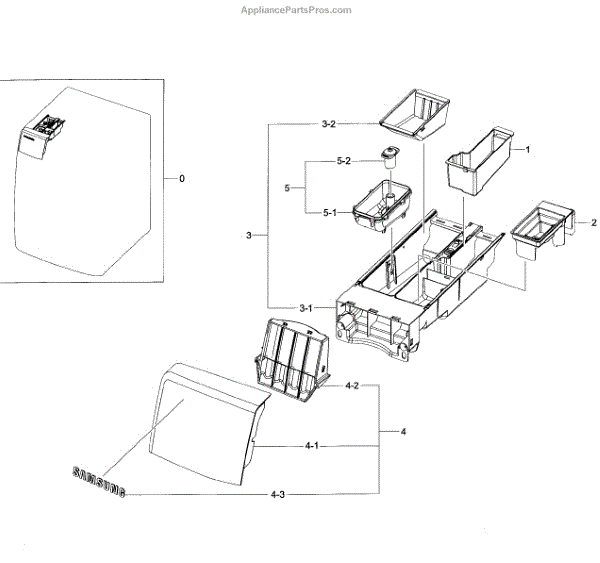 AppliancePartsPros.com

0

3-2

1

5-2

5

5-1

2

3

3-1

4-2

4

4-1

SAMSUNG

4-3