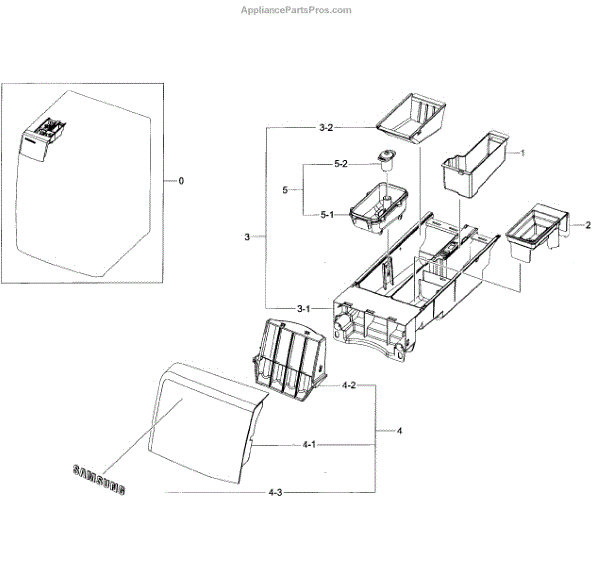 AppliancePartsPros.com

0

3-2

1

5-2

5

5-1

2

3

3-1

4-2

4

4-1

SAMSUNG

4-3