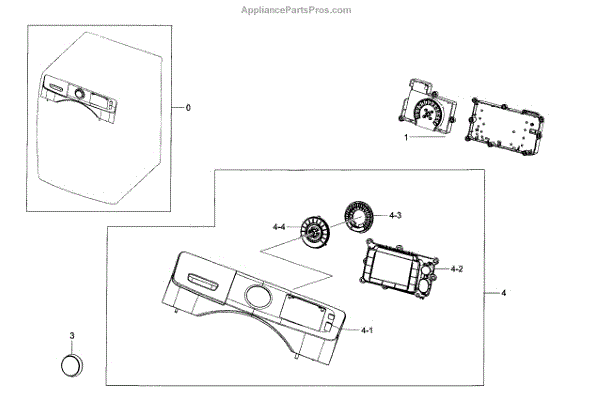 AppliancePartsPros.com

0

1

4-4

4-3

4-2

4

4-1

3