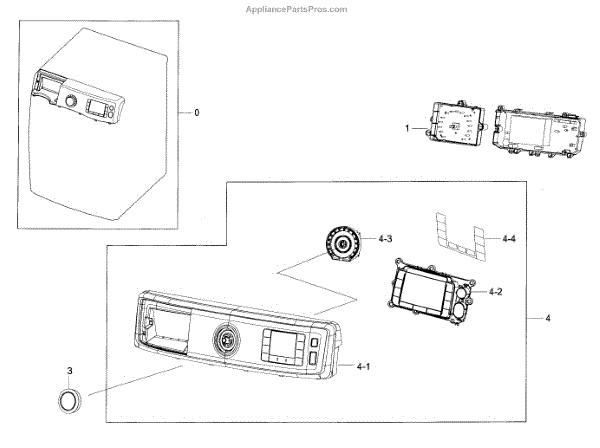 AppliancePartsPros.com

0

1

4-3

4-4

4-2

4

4-1

3