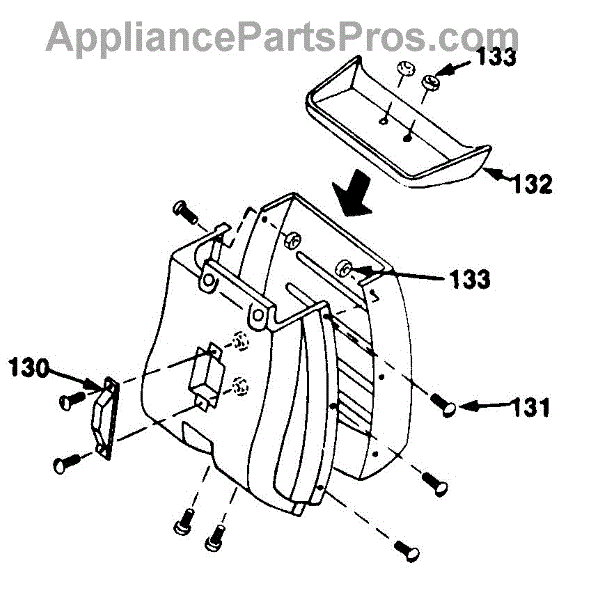 AppliancePartsPros.com

133

132

133

130

131