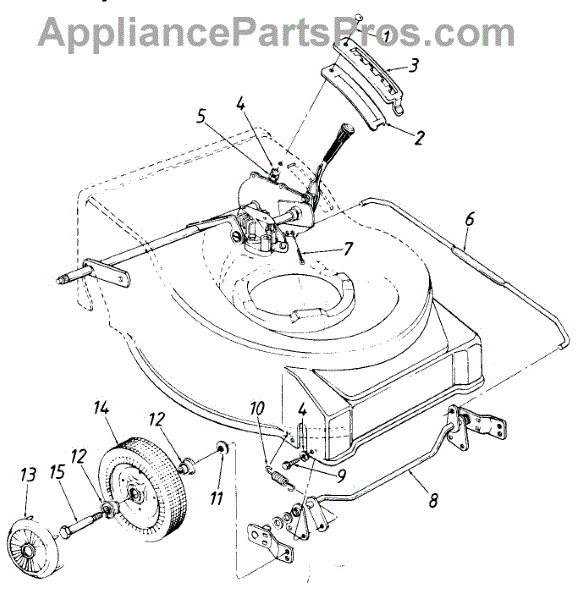 AppliancePartsPros.com
1
3
2
4
5
6
7
14
12
10
4
13
15
12
11
9
8