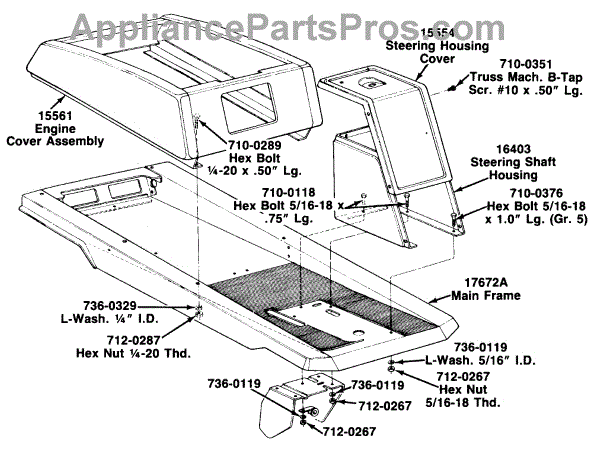 AppliancePartsPros.com

15554
Steering Housing
Cover

710-0351
Truss Mach. B-Tap
Scr. #10 x .50″ Lg.

15561
Engine
Cover Assembly

710-0289
Hex Bolt
¼-20 x .50″ Lg.

16403
Steering Shaft
Housing

710-0118
Hex Bolt 5/16-18 x
.75″ Lg.

710-0376
Hex Bolt 5/16-18
x 1.0″ Lg. (Gr. 5)

17672A
Main Frame

736-0329
L-Wash. ¼″ I.D.

712-0287
Hex Nut ¼-20 Thd.

736-0119
L-Wash. 5/16″ I.D.

712-0267
Hex Nut
5/16-18 Thd.

736-0119

736-0119

712-0267

712-0267