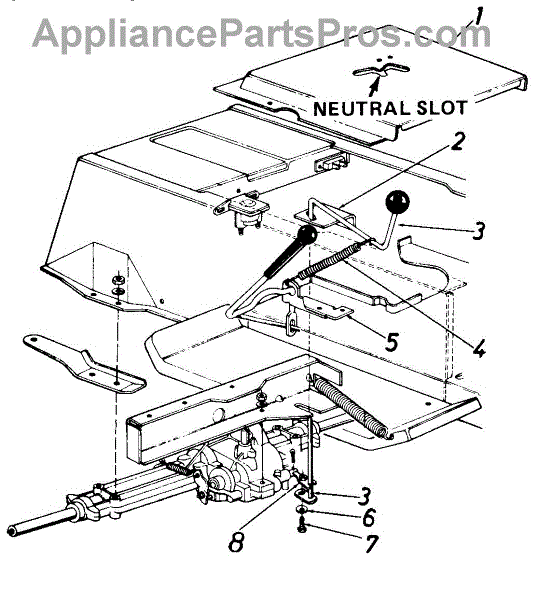 AppliancePartsPros.com
1
NEUTRAL SLOT
2
3
4
5
3
6
7
8