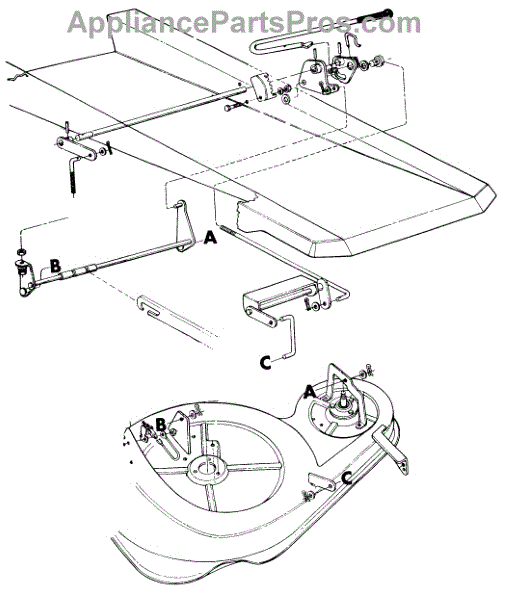 AppliancePartsPros.com

A

B

C

A

B

C