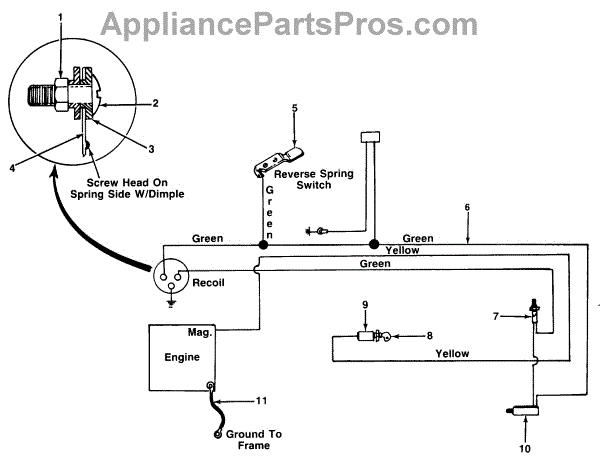 AppliancePartsPros.com

1
2
3
4
Screw Head On Spring Side W/Dimple

5
Reverse Spring Switch
Green

6
Green
Green
Yellow
Green
Recoil

Mag.
Engine

9
8
7
Yellow

11
Ground To Frame

10