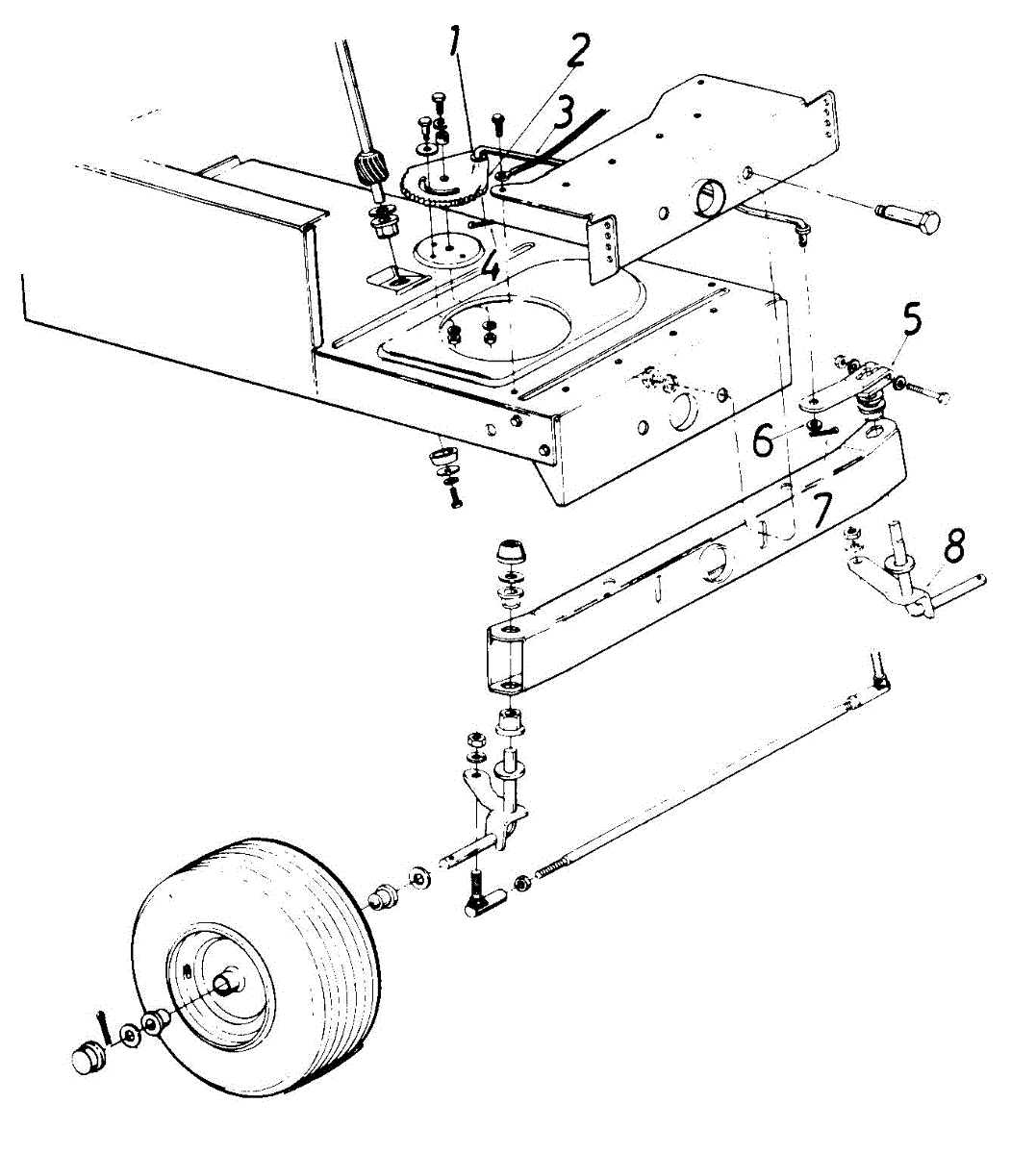 1
2
3
4
5
6
7
8