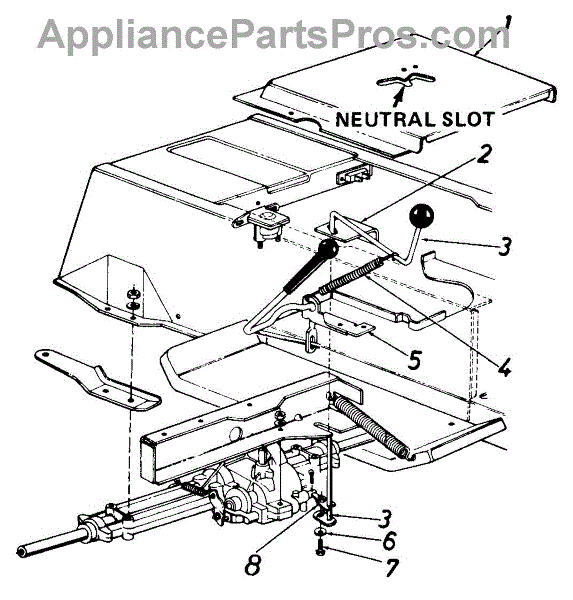 AppliancePartsPros.com
1
NEUTRAL SLOT
2
3
4
5
3
6
7
8