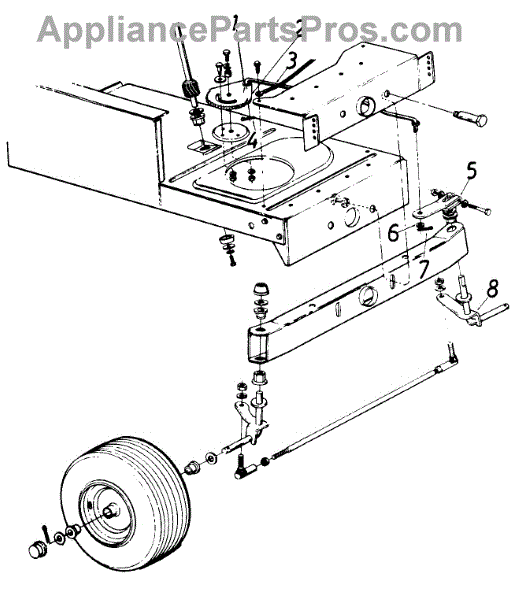 AppliancePartsPros.com

1
2
3
4
5
6
7
8