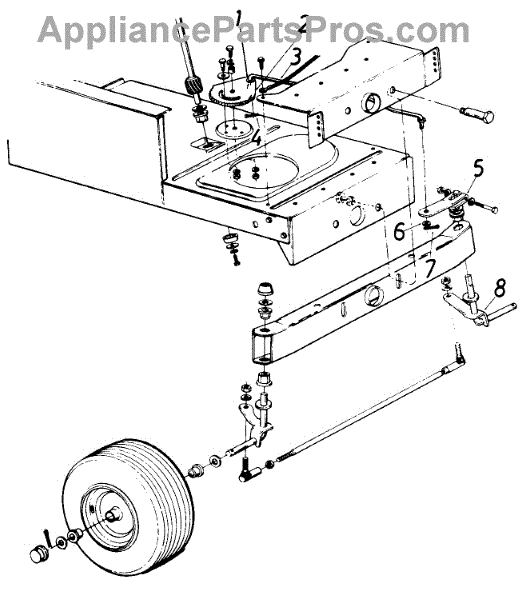 AppliancePartsPros.com

1
2
3
4
5
6
7
8