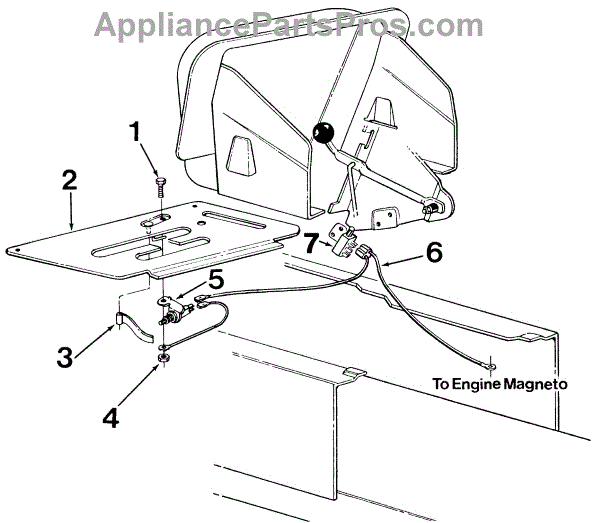 AppliancePartsPros.com

1
2
7
6
5
3
4
To Engine Magneto